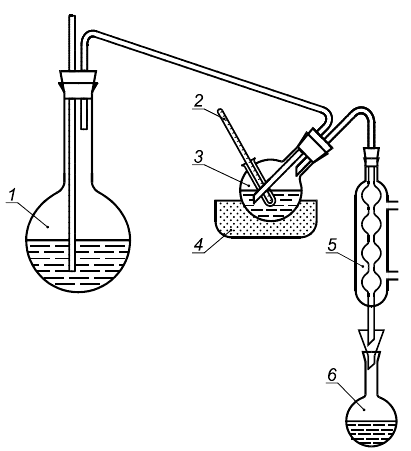 1
2
3
4
5
6