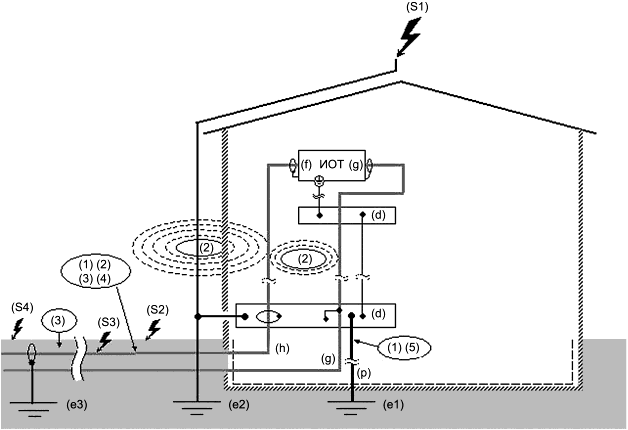 (S1)

(f) ИОТ (g)

(d)

(2)

(2)

(1) (2)
(3) (4)

(S4)

(3)

(S3)

(S2)

(d)

(h)

(g)

(1) (5)

(p)

(e3)

(e2)

(e1)