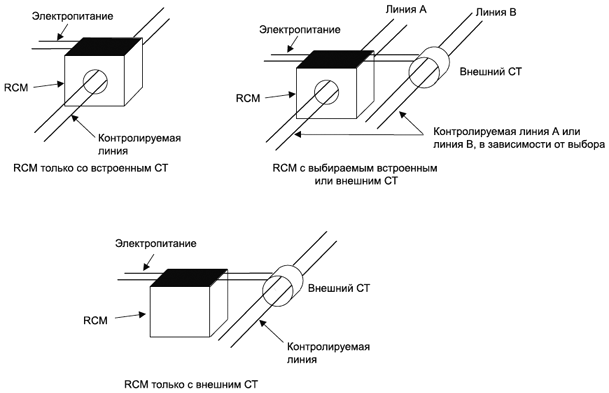 Электропитание

RCM

Контролируемая линия

RCM только со встроенным СТ

Линия А

Линия В

Электропитание

Внешний СТ

RCM

Контролируемая линия А или линия В, в зависимости от выбора

RCM с выбираемым встроенным или внешним СТ

Электропитание

Внешний СТ

RCM

Контролируемая линия

RCM только с внешним СТ