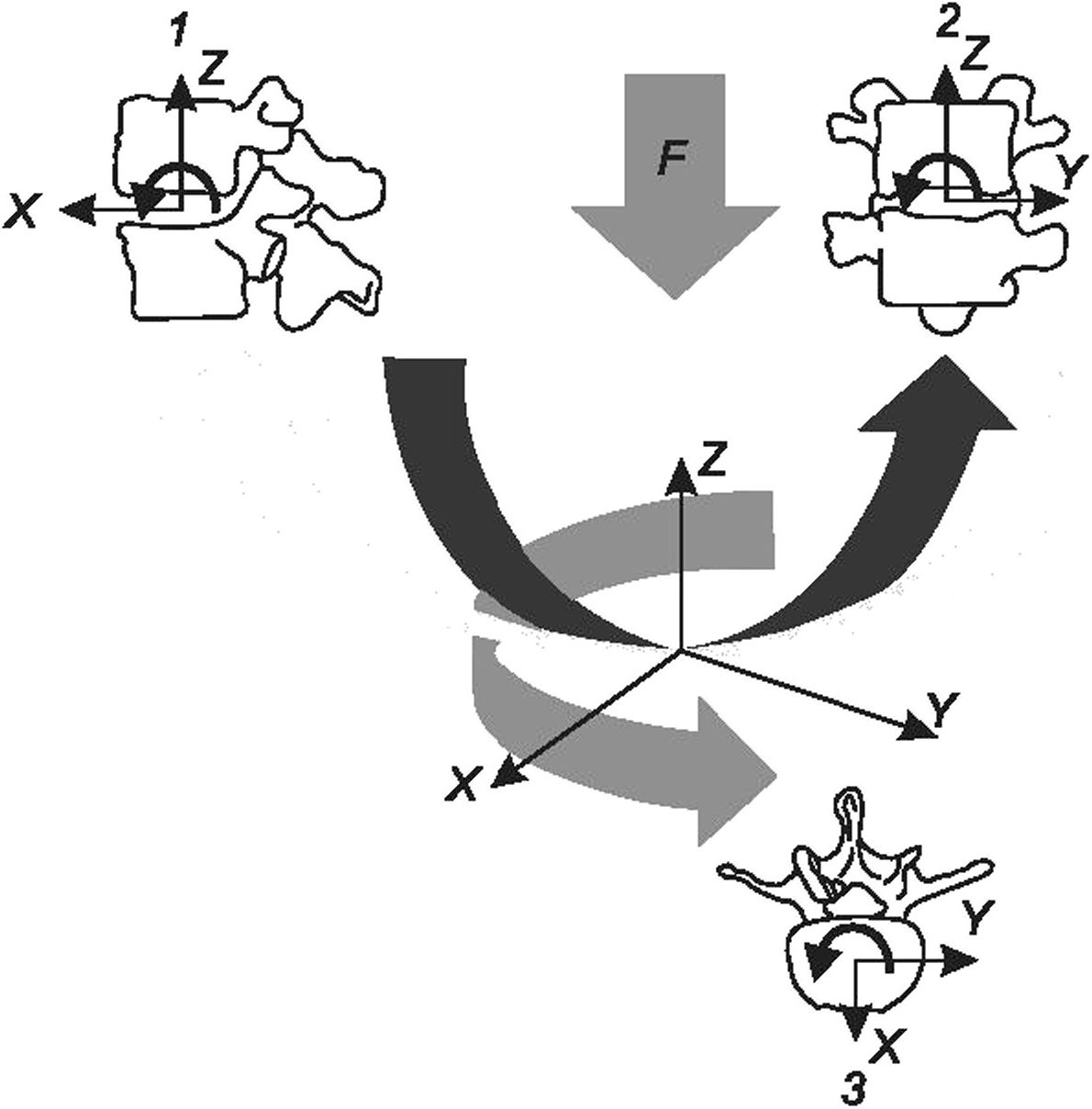 1
Z
X
F
2
Z
Y
Z
Y
X
Y
X
3